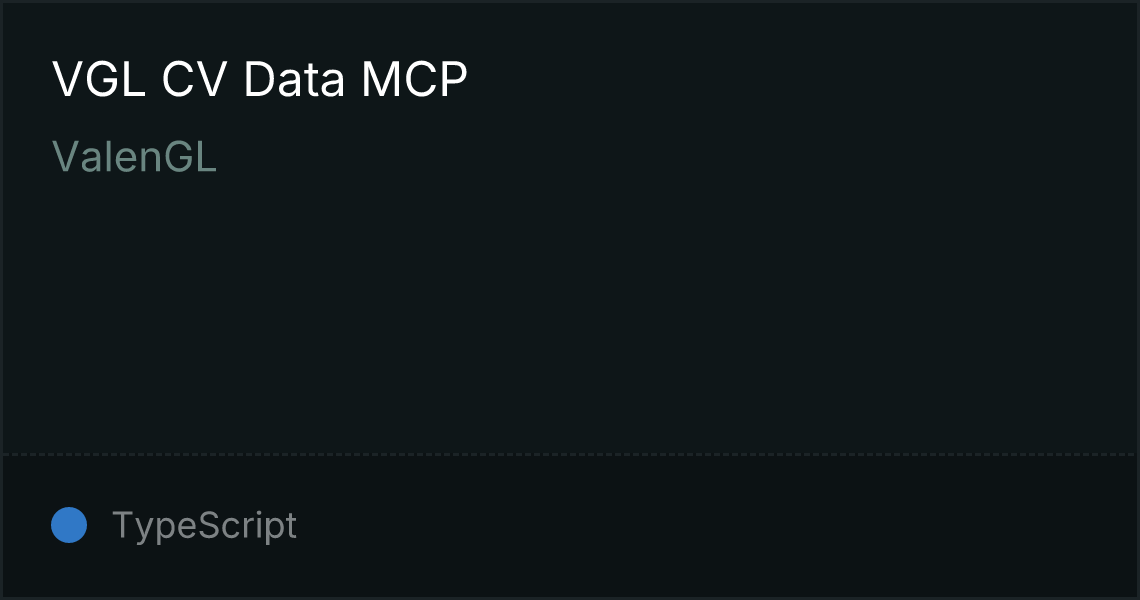 VGL CV Data MCP

ValenGL

TypeScript