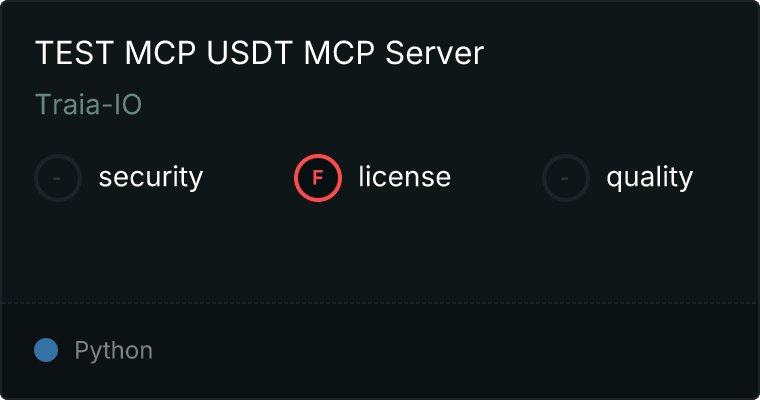 TEST MCP USDT MCP Server

Traia-IO

- security F license - quality

Python