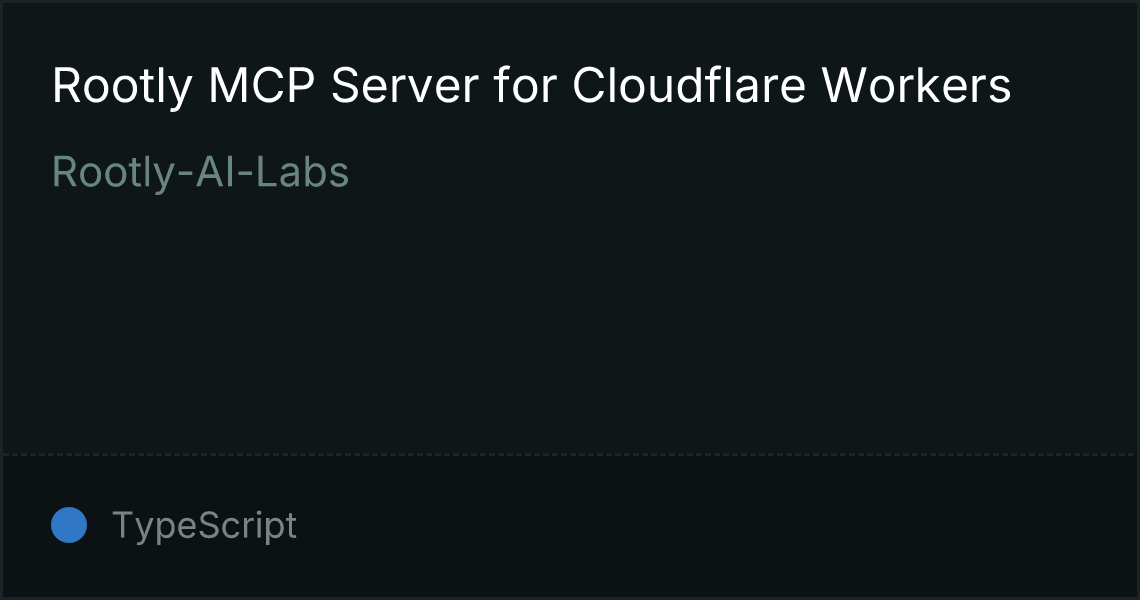 Rootly MCP Server for Cloudflare Workers

Rootly-AI-Labs

TypeScript