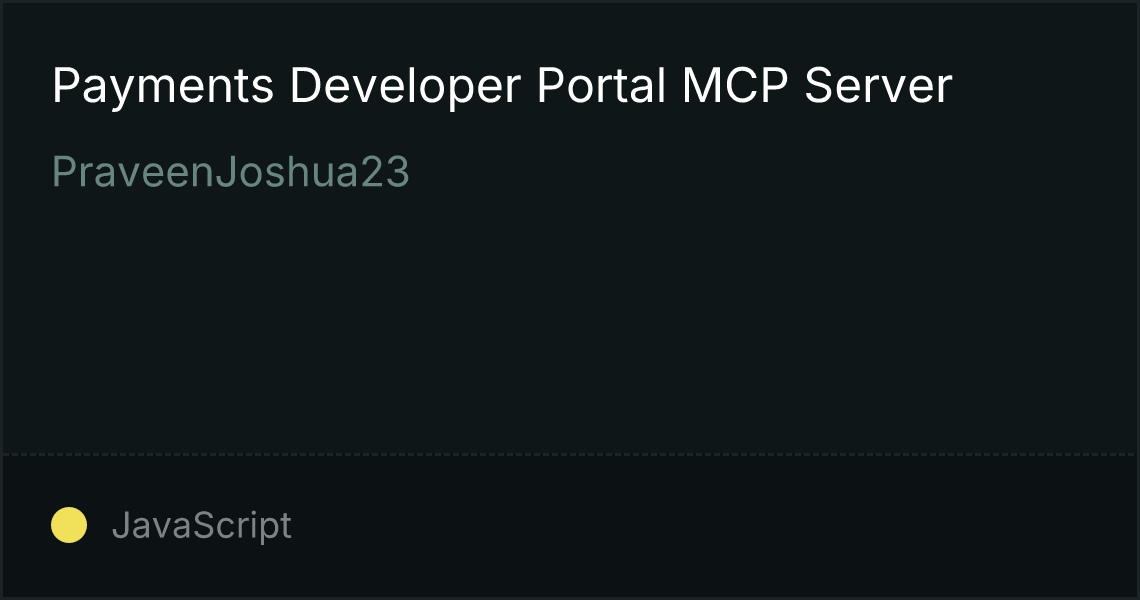 Payments Developer Portal MCP Server

PraveenJoshua23

JavaScript