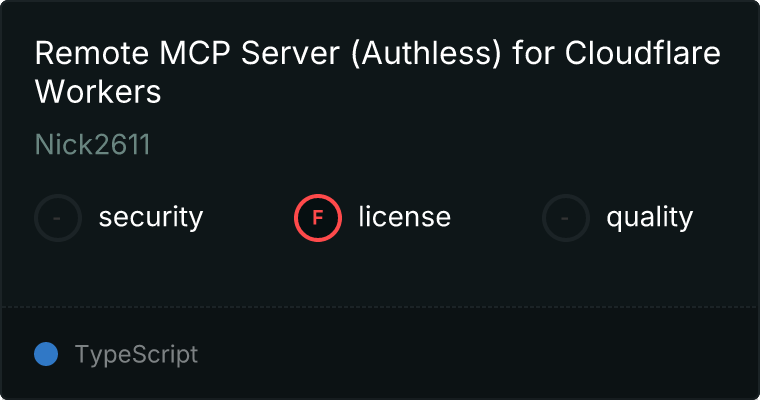 Remote MCP Server (Authless) for Cloudflare Workers

Nick2611

- security

F license

- quality

TypeScript