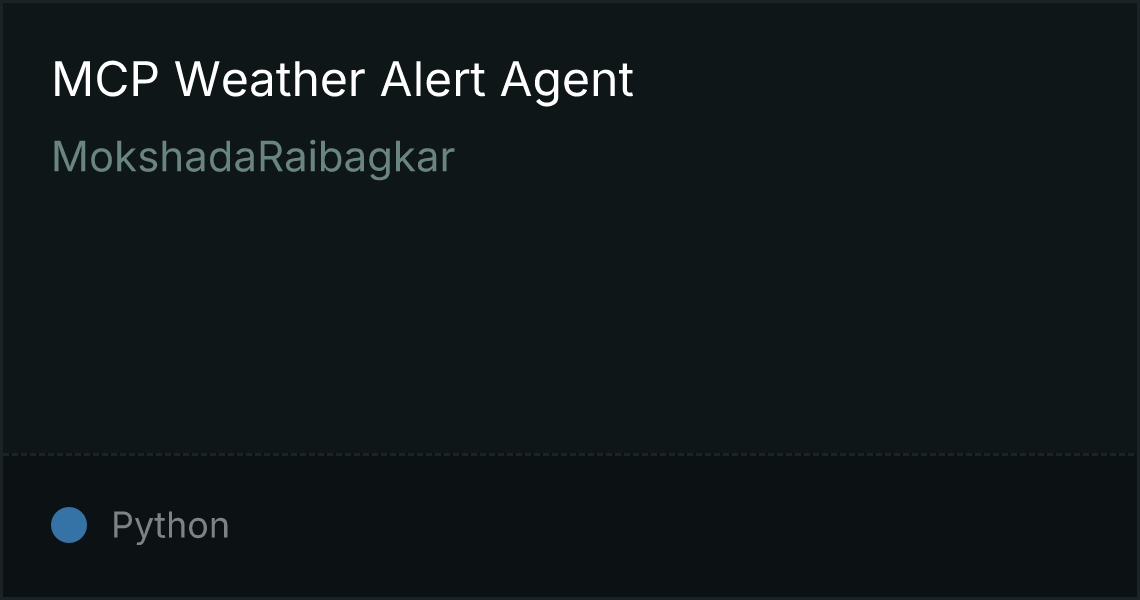 MCP Weather Alert Agent

MokshadaRaibagkar

Python