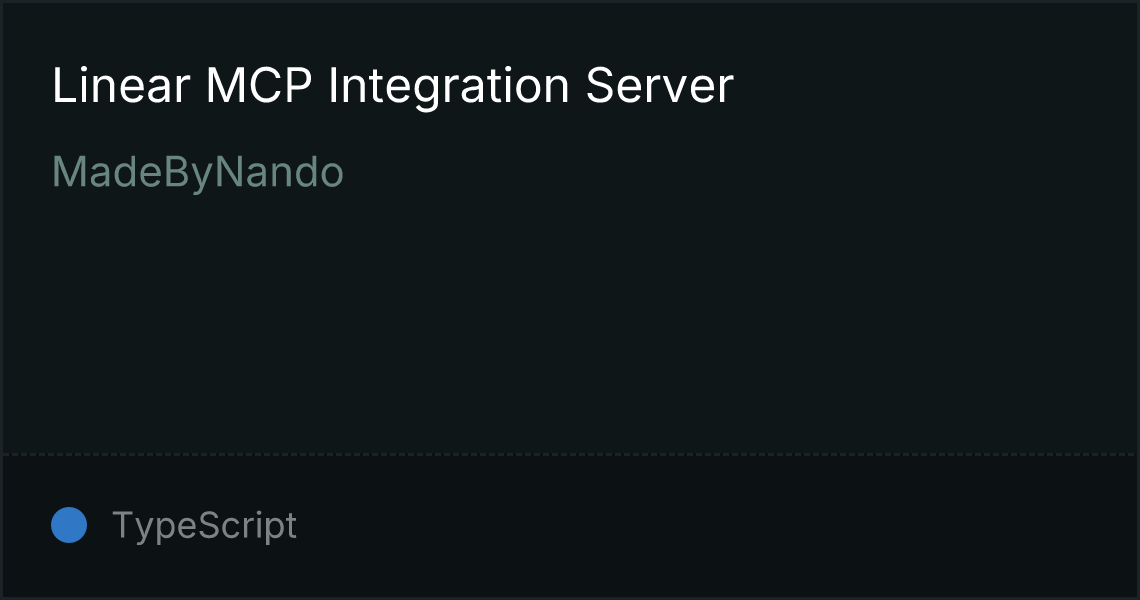 Linear MCP Integration Server

MadeByNando

TypeScript