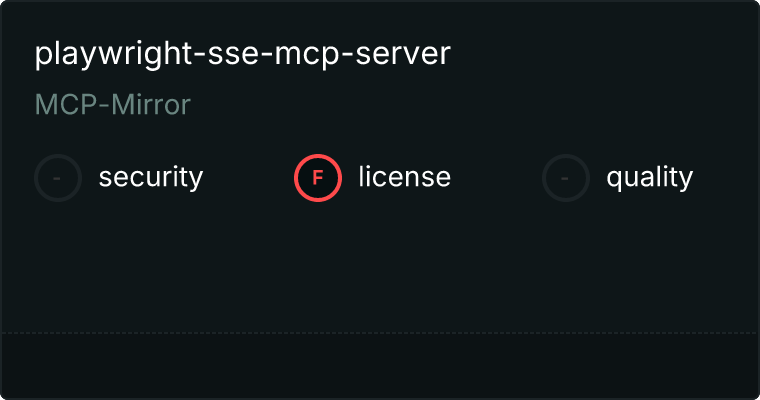 playwright-sse-mcp-server

MCP-Mirror

- security F license - quality