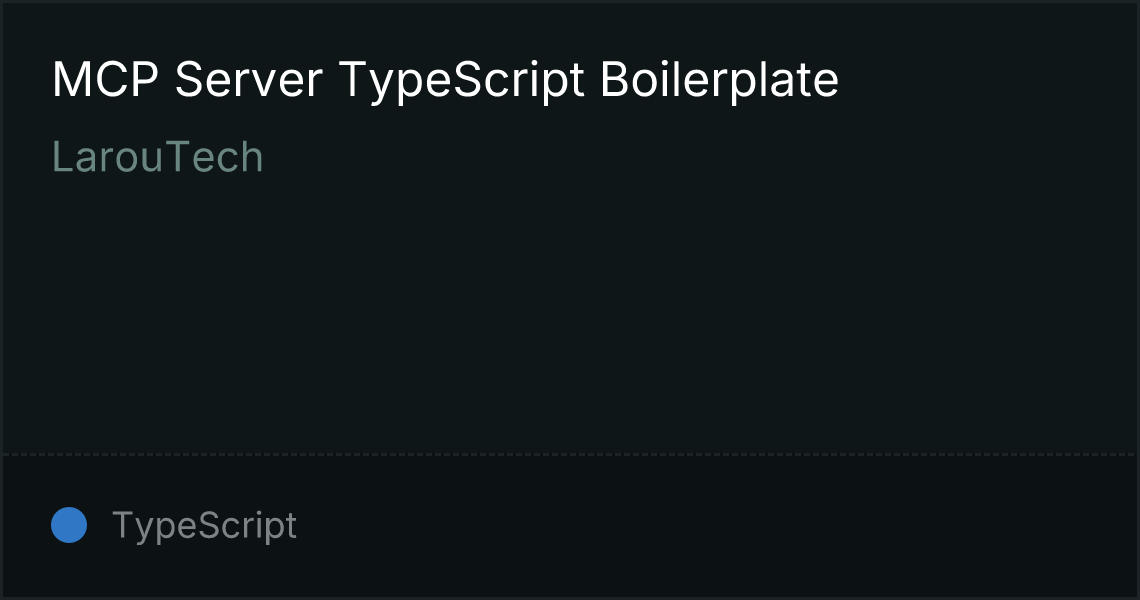 MCP Server TypeScript Boilerplate

LarouTech

TypeScript