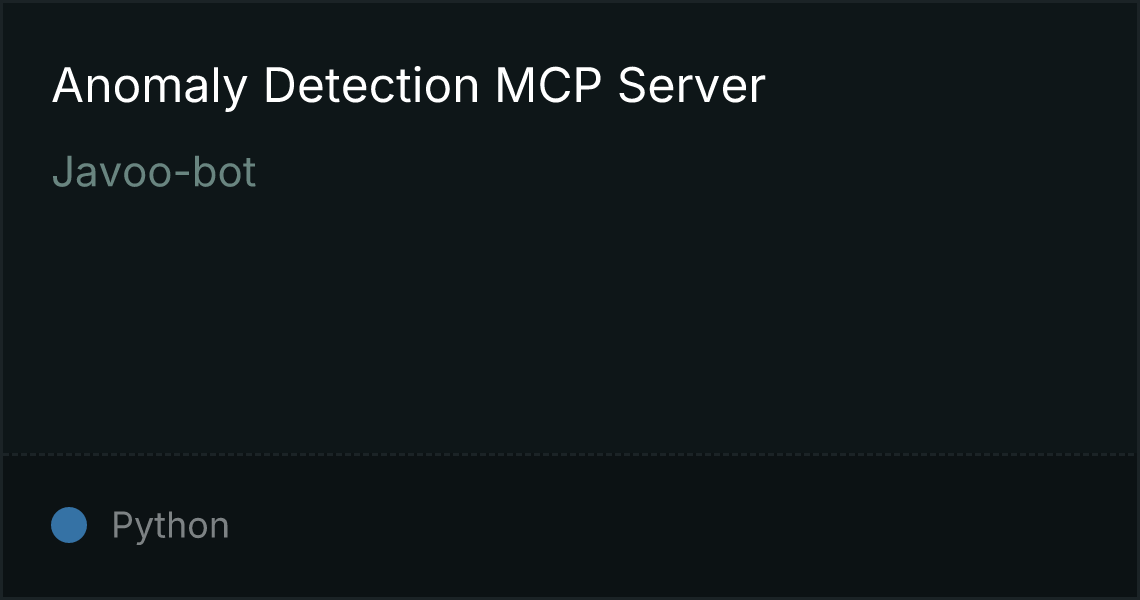 Anomaly Detection MCP Server

Javoo-bot

Python