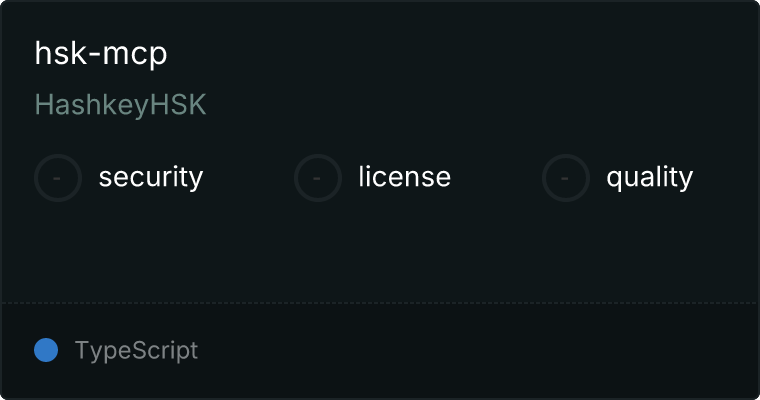 hsk-mcp

HashkeyHSK

- security - license - quality

TypeScript