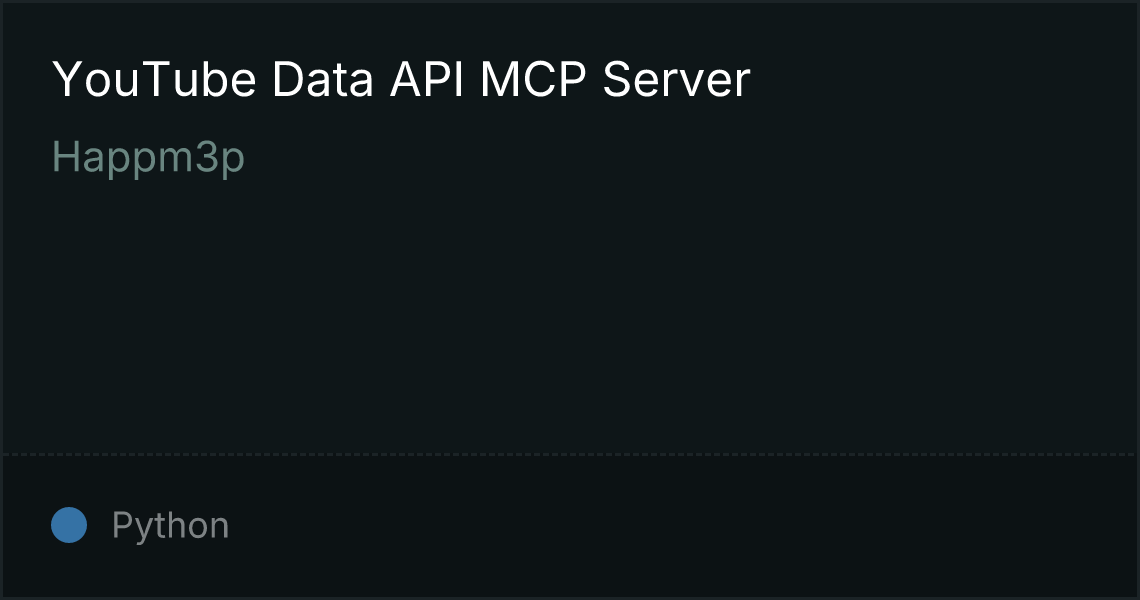 YouTube Data API MCP Server

Happm3p

Python