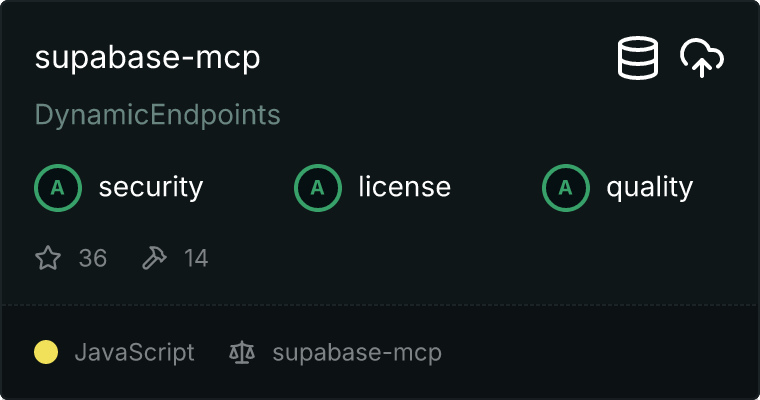 supabase-mcp

DynamicEndpoints

A security A license A quality

36 14

JavaScript supabase-mcp