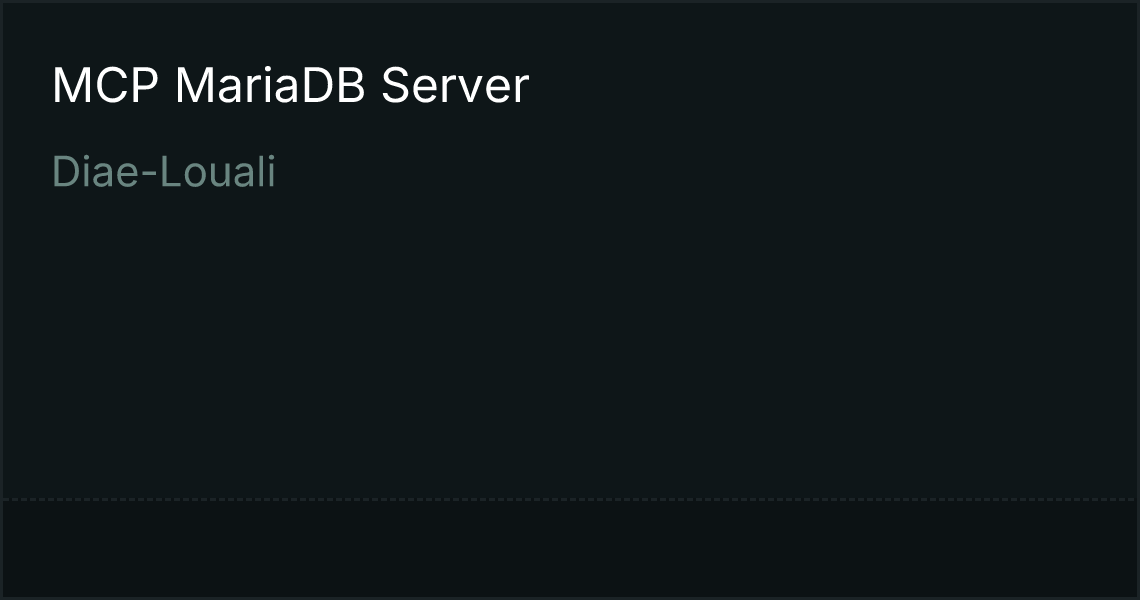 MCP MariaDB Server

Diae-Louali