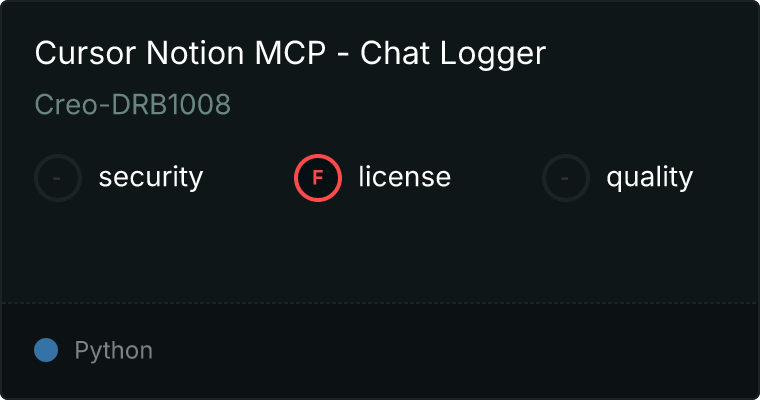 Cursor Notion MCP - Chat Logger

Creo-DRB1008

- security F license - quality

Python