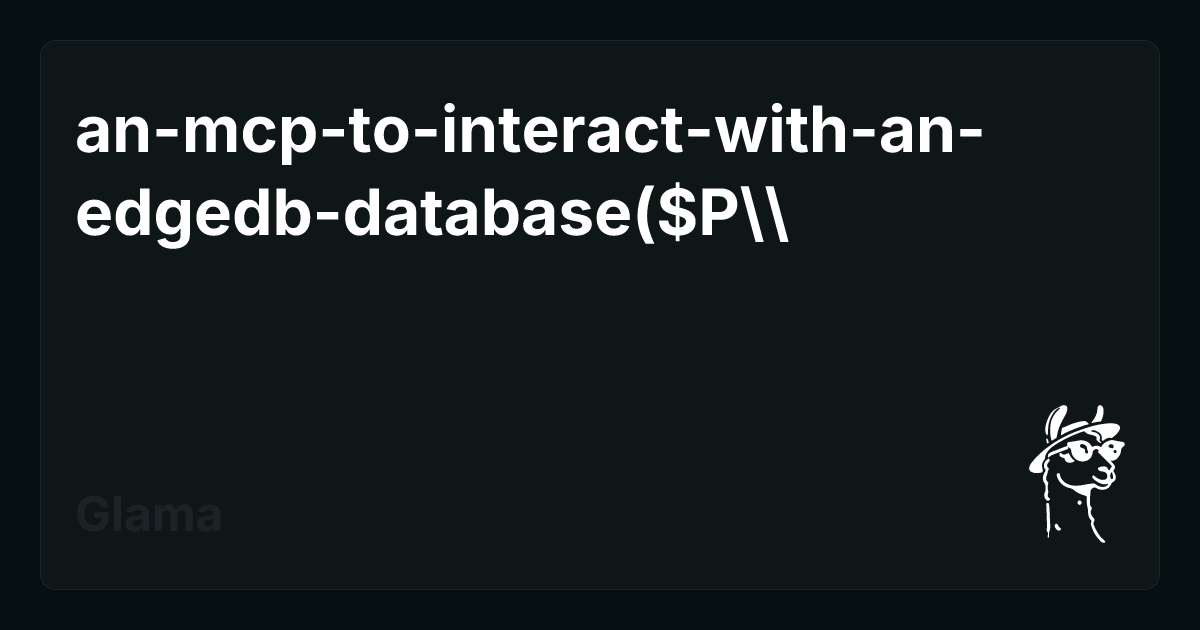 an-mcp-to-interact-with-an-edgedb-database($P\\

Glama