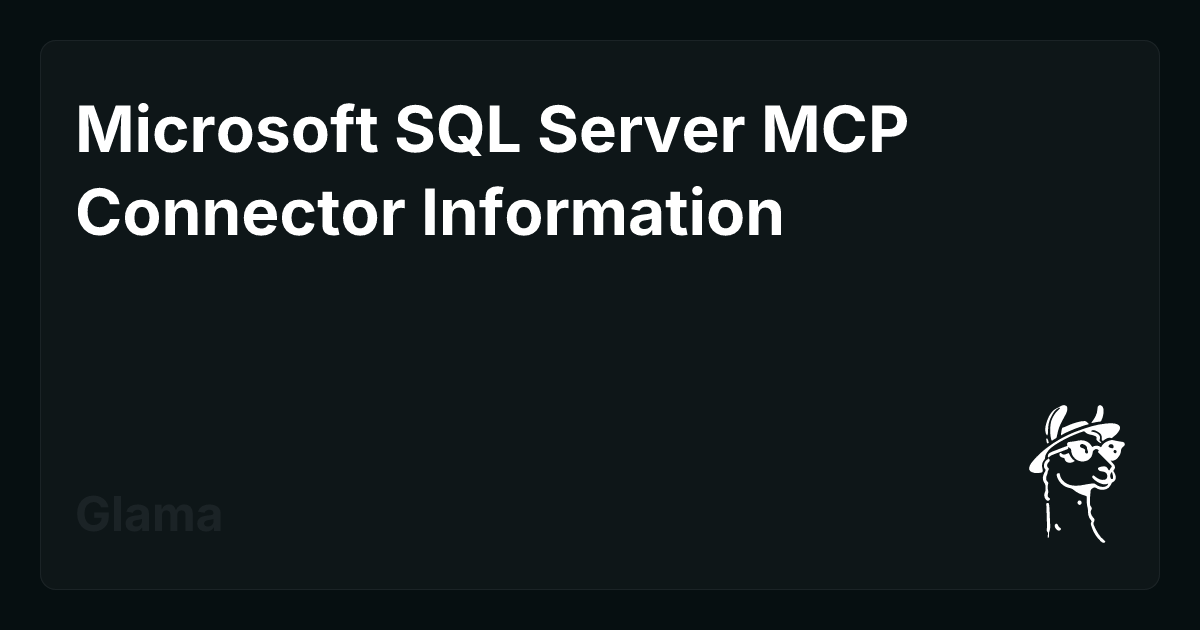 Microsoft SQL Server MCP Connector Information

Glama