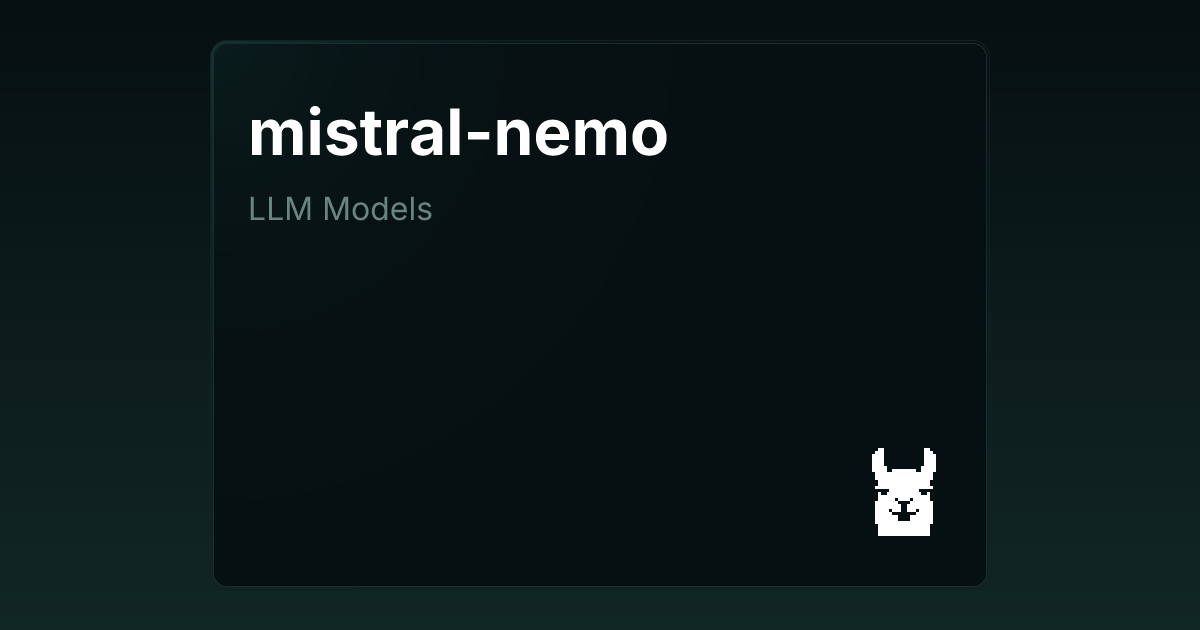 mistral-nemo

LLM Models