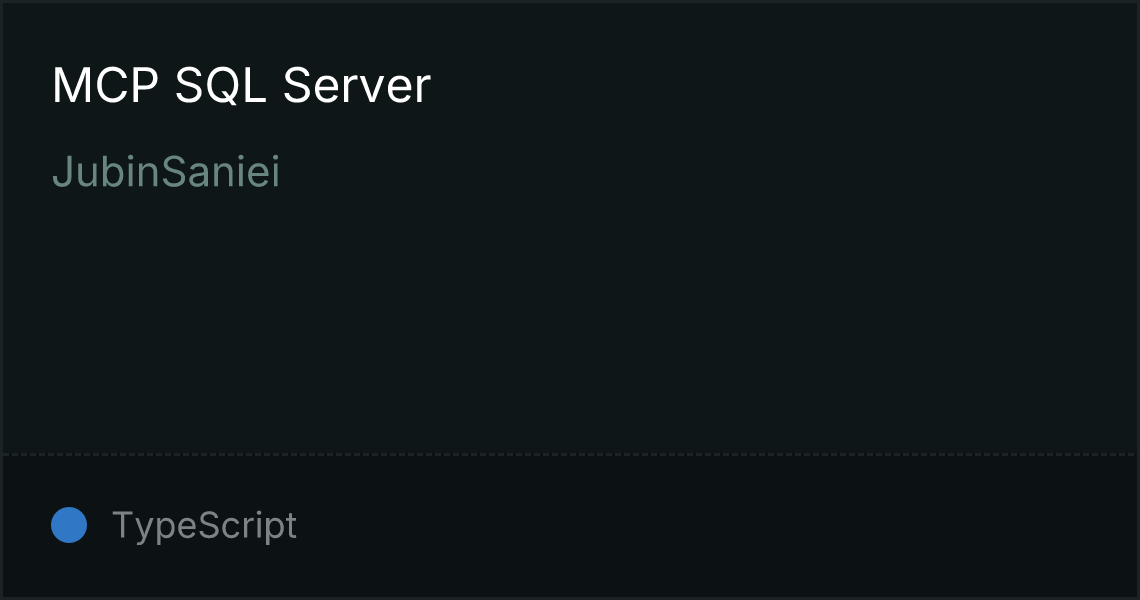 MCP SQL Server

JubinSaniei

TypeScript