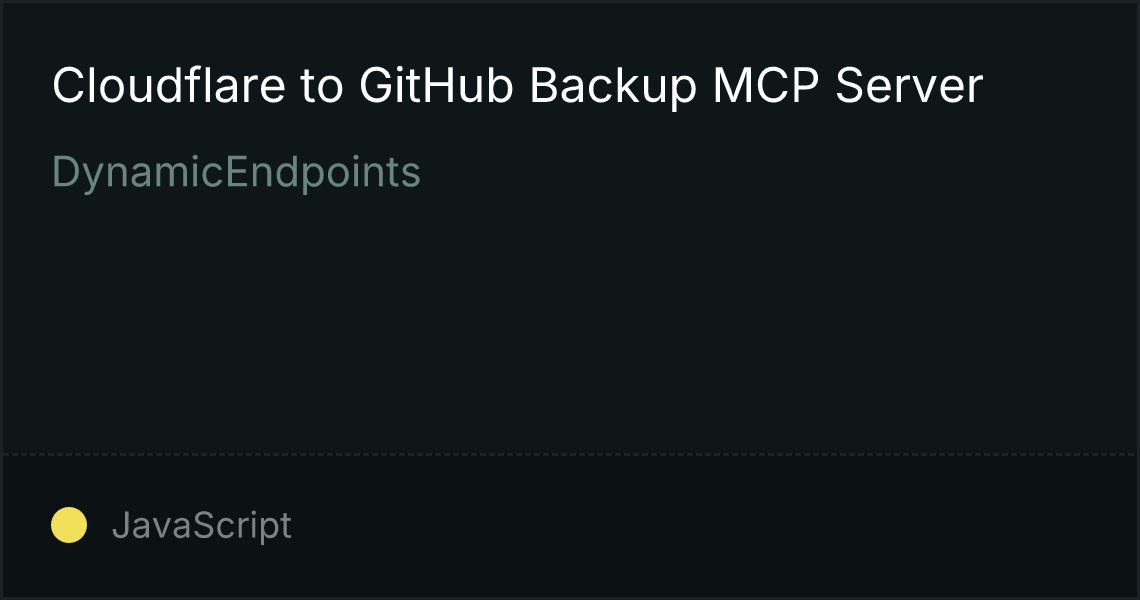 Cloudflare to GitHub Backup MCP Server

DynamicEndpoints

JavaScript